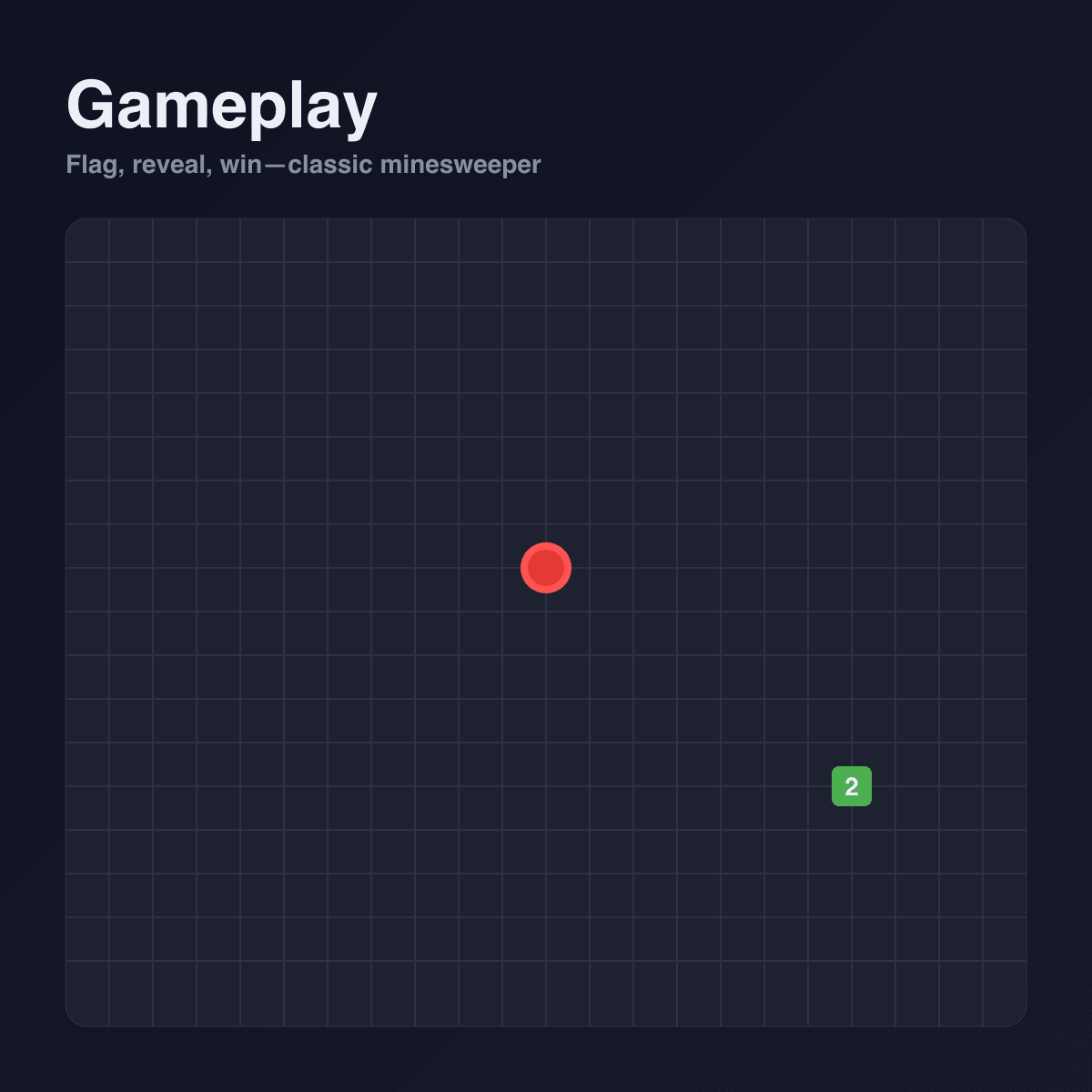 Gameplay

Flag, reveal, win—classic minesweeper

2